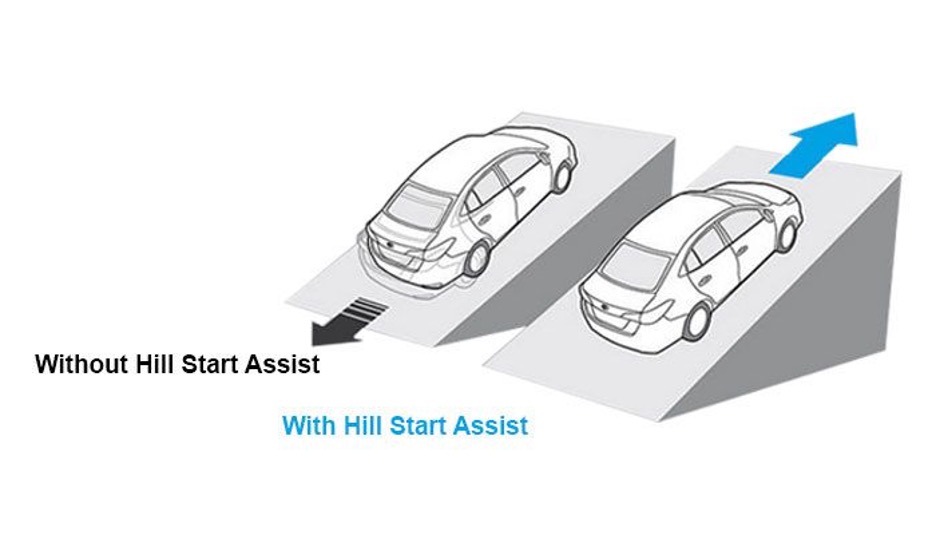 Without Hill Start Assist

With Hill Start Assist